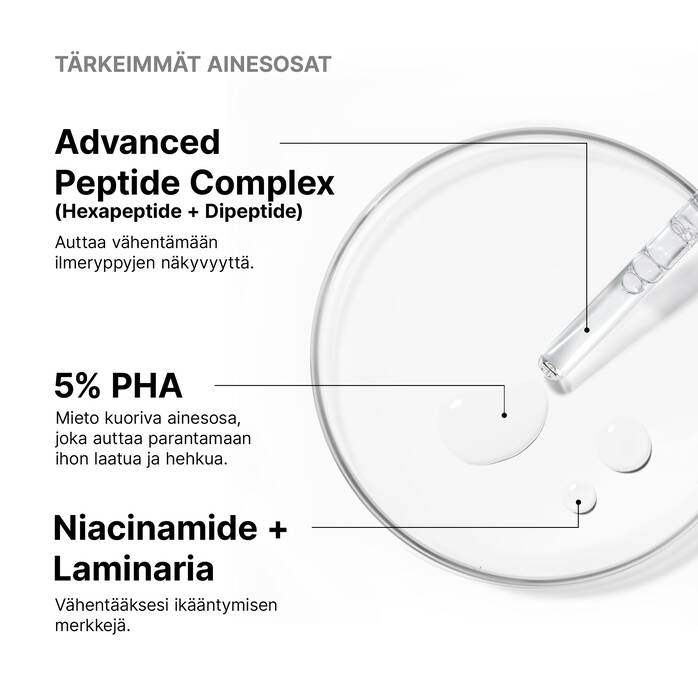 TÄRKEIMMÄT AINESOSAT

Advanced Peptide Complex
(Hexapeptide + Dipeptide)

Auttaa vähentämään ilmeryppyjen näkyvyyttä.

5% PHA

Mieto kuoriva ainesosa, joka auttaa parantamaan ihon laatua ja hehkua.

Niacinamide + Laminaria

Vähentääksesi ikääntymisen merkkejä.