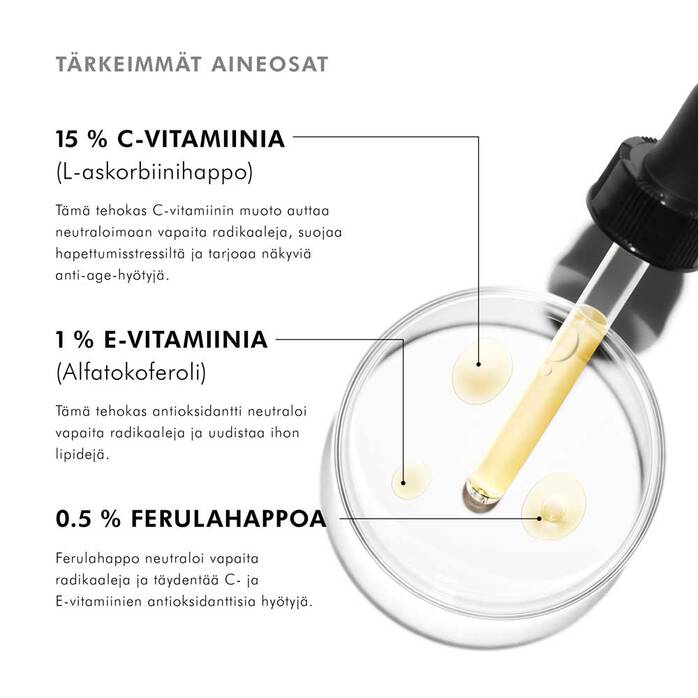 TÄRKEIMMÄT AINEOSAT

15 % C-VITAMIINIA
(L-askorbiinihappo)

Tämä tehokas C-vitamiinin muoto auttaa neutraloimaan vapaita radikaaleja, suojaa hapettumisstressiltä ja tarjoaa näkyviä anti-age-hyötyjä.

1 % E-VITAMIINIA
(Alfatokoferoli)

Tämä tehokas antioksidantti neutraloi vapaita radikaaleja ja uudistaa ihon lipidejä.

0.5 % FERULAHAPPOA

Ferulahappo neutraloi vapaita radikaaleja ja täydentää C- ja E-vitamiinien antioksidanttisia hyötyjä.