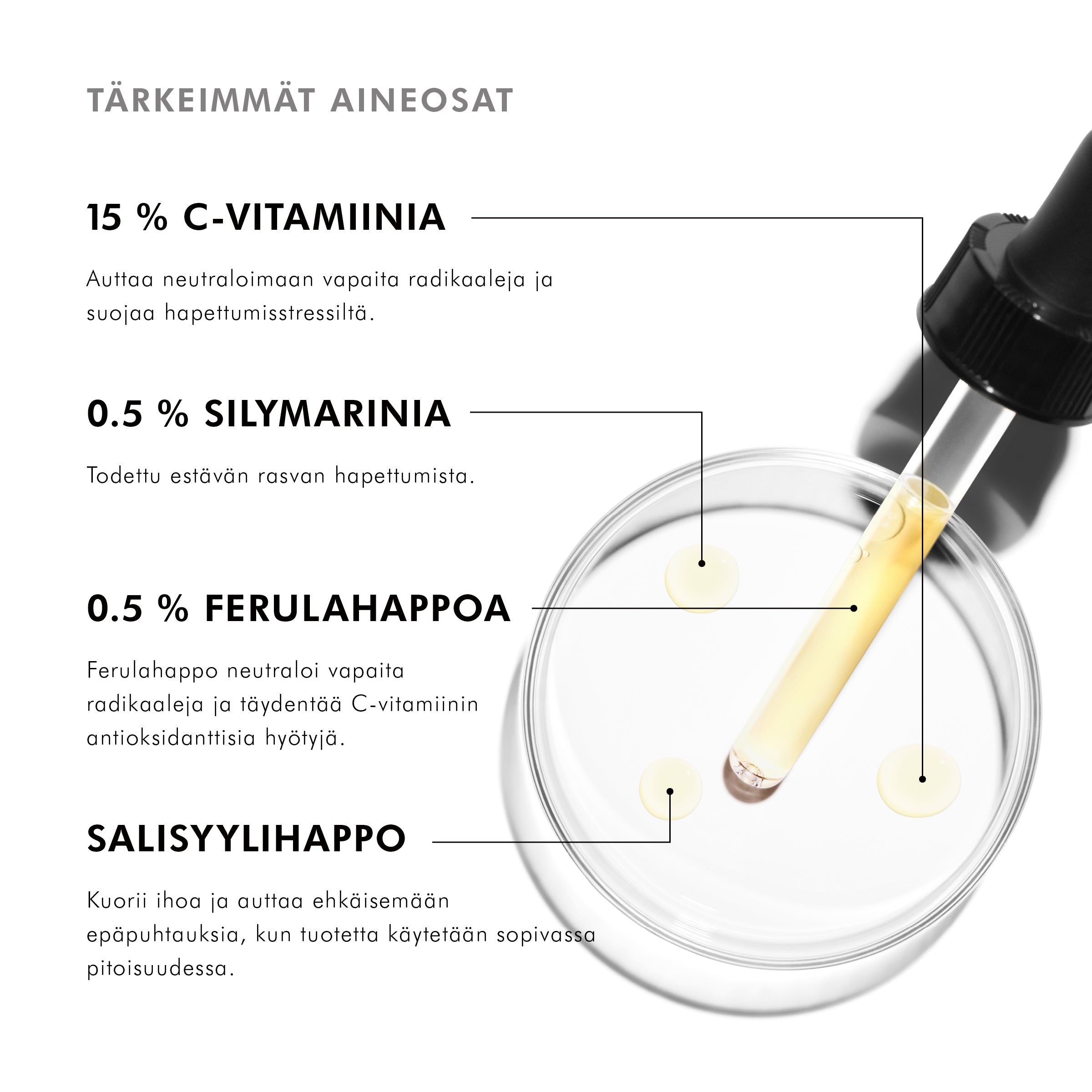 TÄRKEIMMÄT AINEOSAT

15 % C-VITAMIINIA

Auttaa neutraloimaan vapaita radikaaleja ja suojaa hapettumisstressiltä.

0.5 % SILYMARINIA

Todettu estävän rasvan hapettumista.

0.5 % FERULAHAPPOA

Ferulahappo neutraloi vapaita radikaaleja ja täydentää C-vitamiinin antioksidanttisia hyötyjä.

SALISYYLIHAPPO

Kuorii ihoa ja auttaa ehkäisemään epäpuhtauksia, kun tuotetta käytetään sopivassa pitoisuudessa.